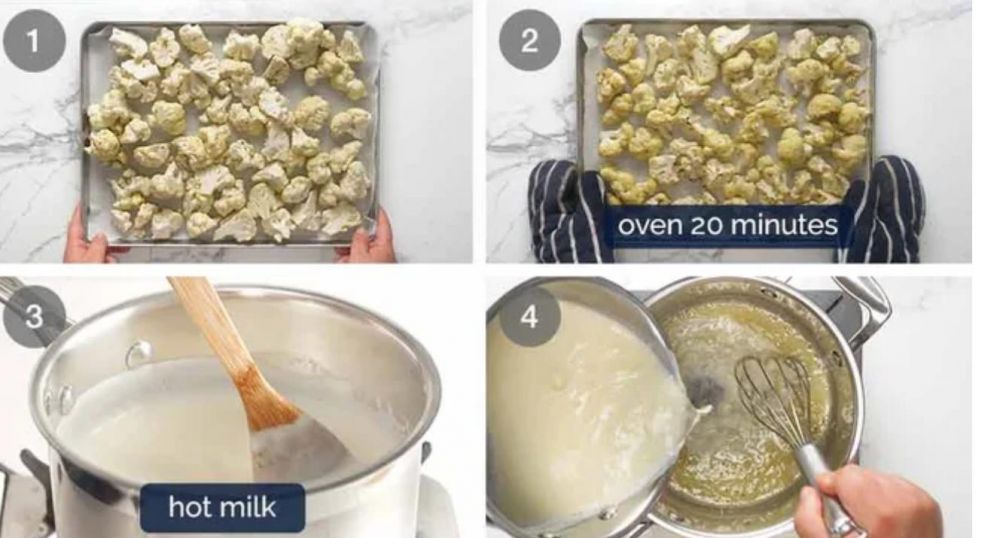 1

2

oven 20 minutes

3

hot milk

4